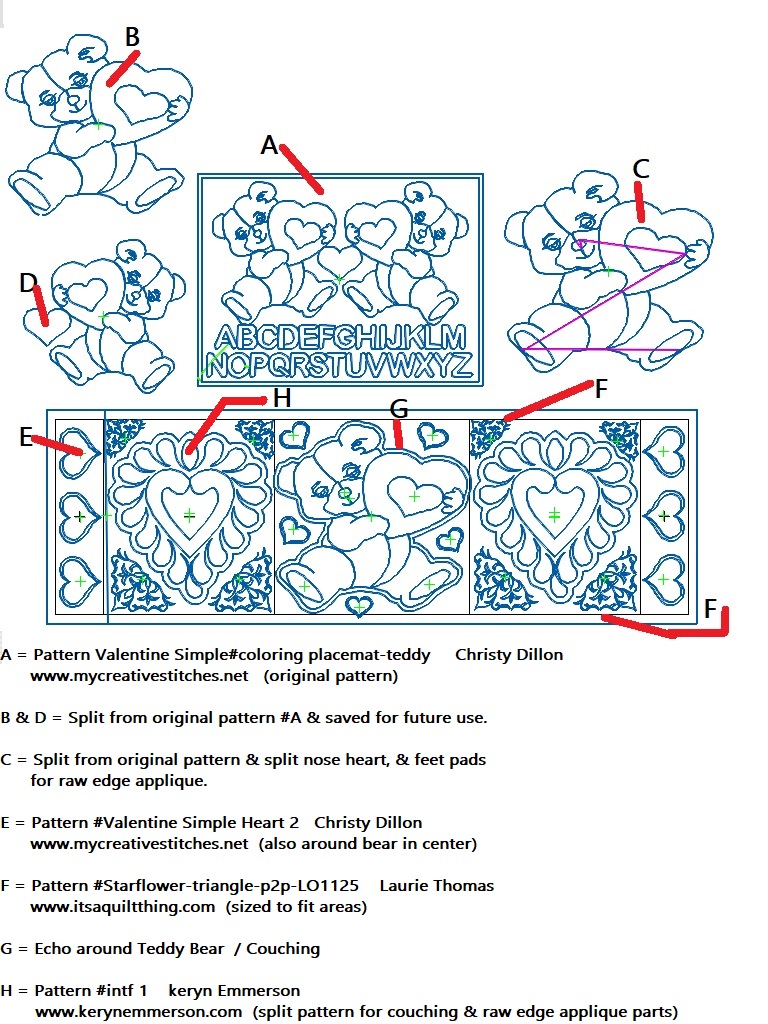 B

A

C

D

ABCDEFGHIJKLM
NOPQRSTUVWXYZ

H

G

F

E

F

A = Pattern Valentine Simple#coloring placemat-teddy Christy Dillon
www.mycreativestitches.net (original pattern)

B & D = Split from original pattern #A & saved for future use.

C = Split from original pattern & split nose heart, & feet pads for raw edge applique.

E = Pattern #Valentine Simple Heart 2 Christy Dillon
www.mycreativestitches.net (also around bear in center)

F = Pattern #Starflower-triangle-p2p-LO1125 Laurie Thomas
www.itsaquiltthing.com (sized to fit areas)

G = Echo around Teddy Bear / Couching

H = Pattern #intf 1 keryn Emmerson
www.kerynemmerson.com (split pattern for couching & raw edge applique parts)